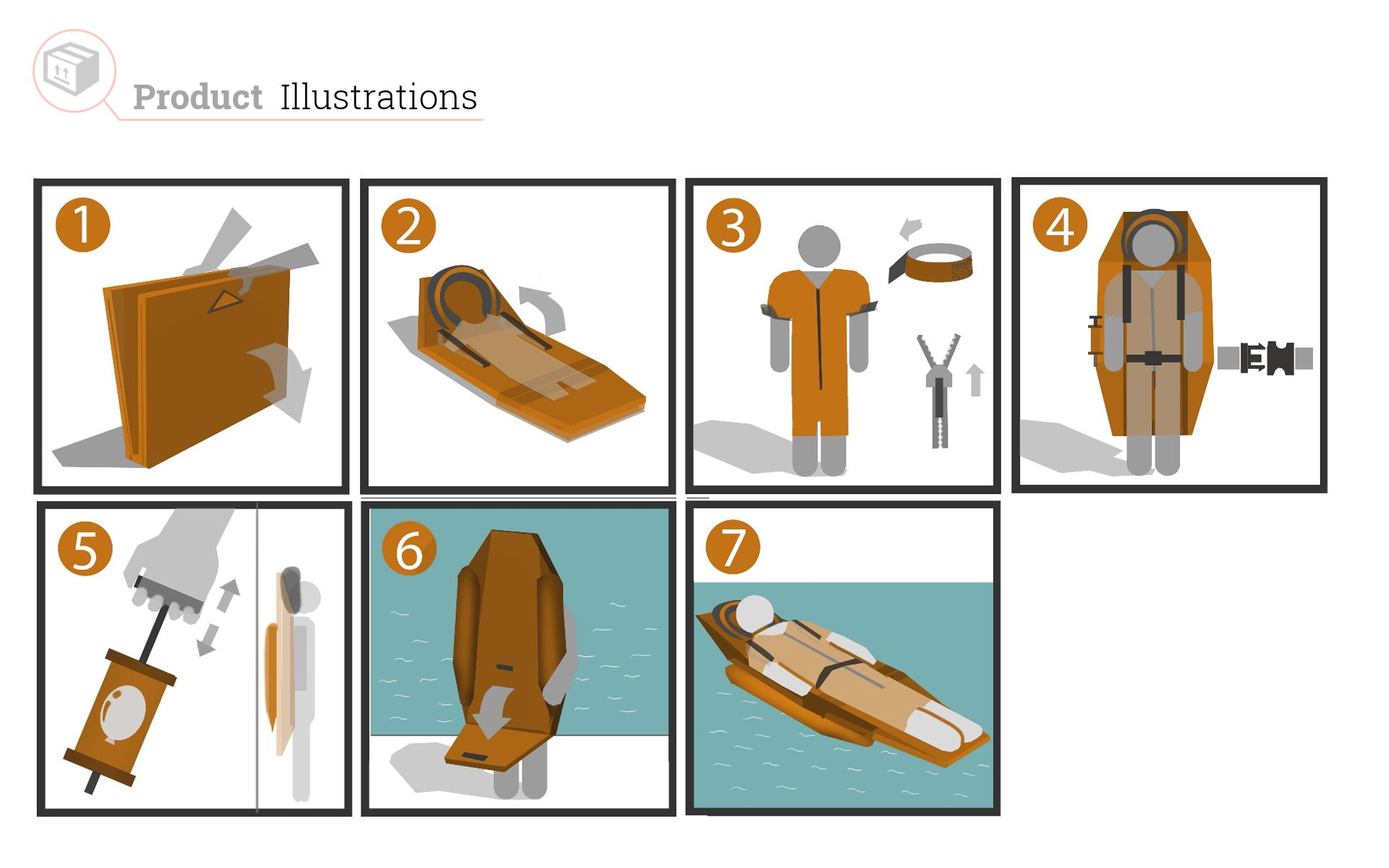 Product Illustrations

1

2

3

4

5

6

7